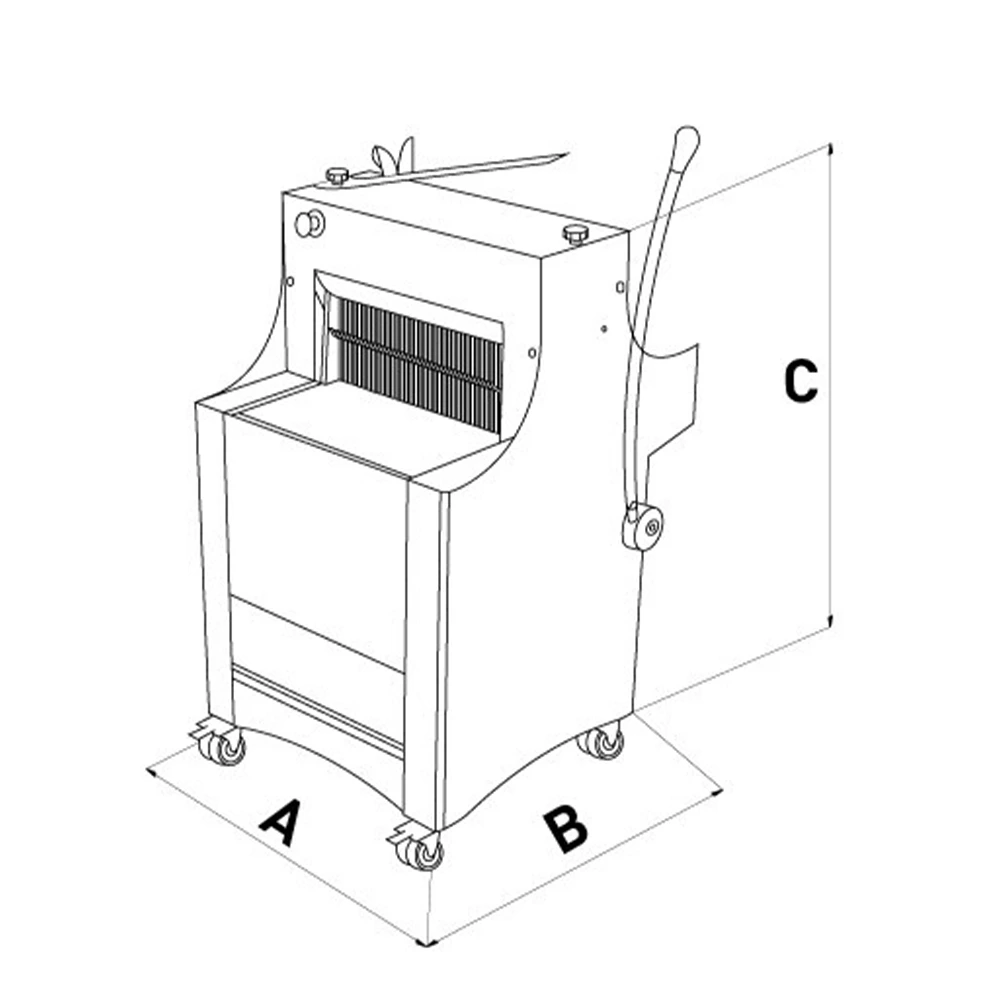 C
A
B